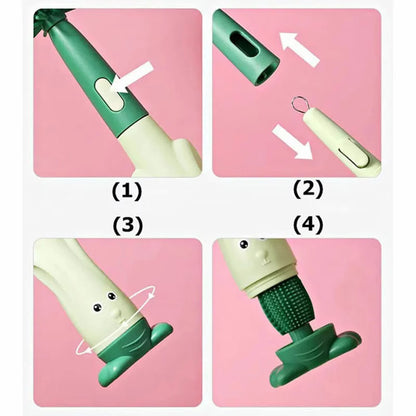 (1)

(2)

(3)

(4)